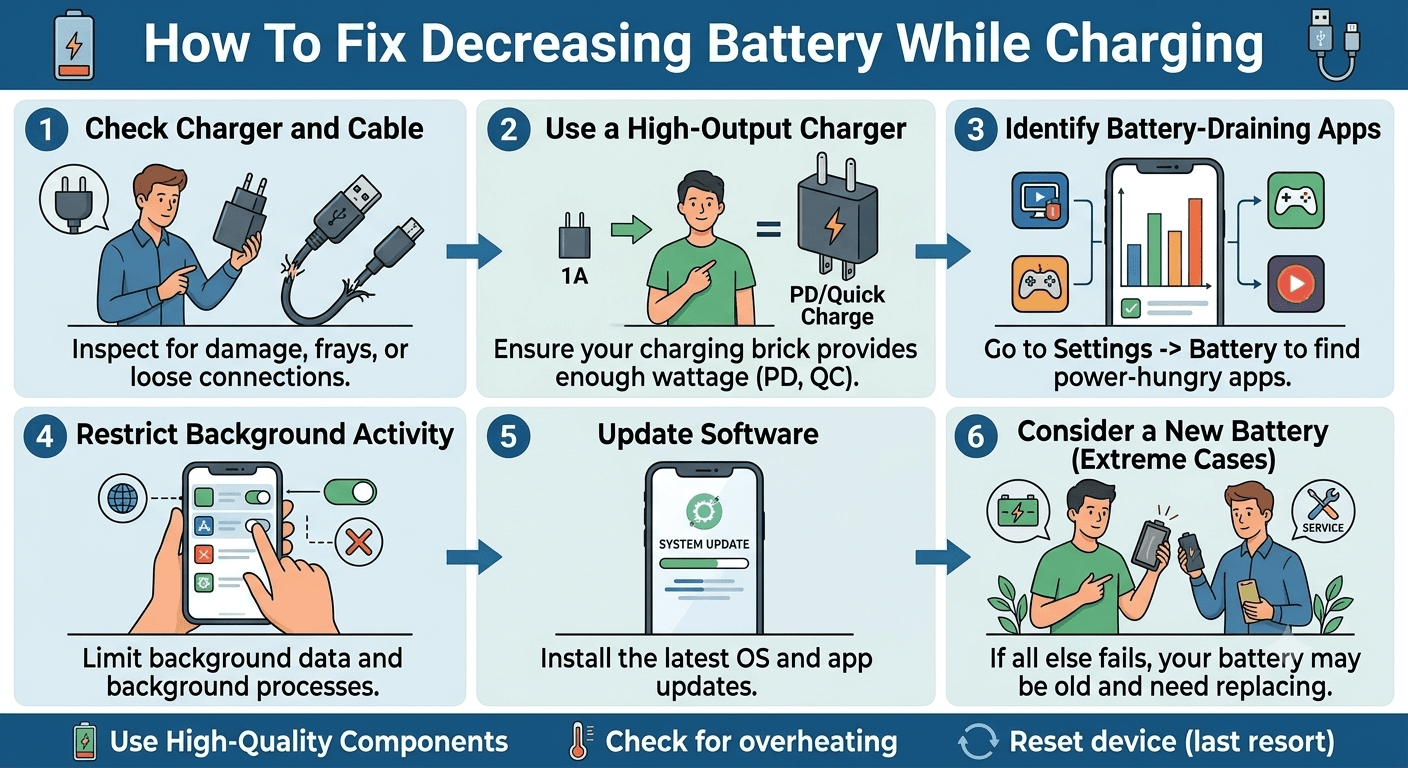 How To Fix Decreasing Battery While Charging

1 Check Charger and Cable

Inspect for damage, frays, or loose connections.

2 Use a High-Output Charger

1A

PD/Quick Charge

Ensure your charging brick provides enough wattage (PD, QC).

3 Identify Battery-Draining Apps

Go to Settings -> Battery to find power-hungry apps.

4 Restrict Background Activity

Limit background data and background processes.

5 Update Software

SYSTEM UPDATE

Install the latest OS and app updates.

6 Consider a New Battery (Extreme Cases)

SERVICE

If all else fails, your battery may be old and need replacing.

Use High-Quality Components Check for overheating Reset device (last resort)